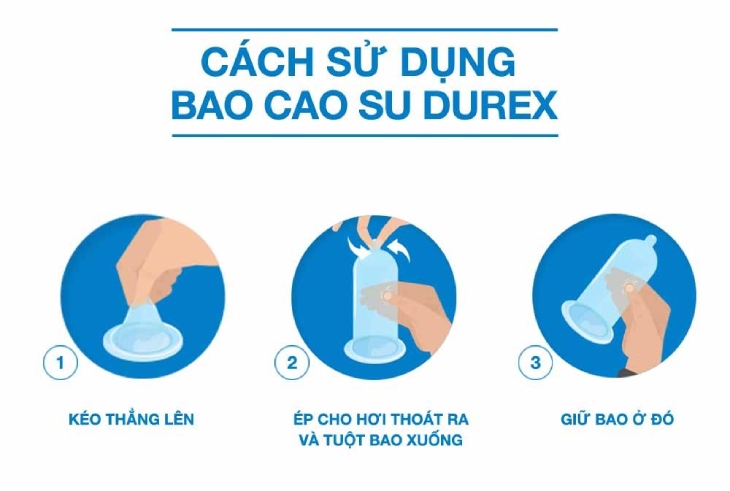 CÁCH SỬ DỤNG
BAO CAO SU DUREX

1

KÉO THẲNG LÊN

2

ÉP CHO HƠI THOÁT RA VÀ TUỘT BAO XUỐNG

3

GIỮ BAO Ở ĐÓ